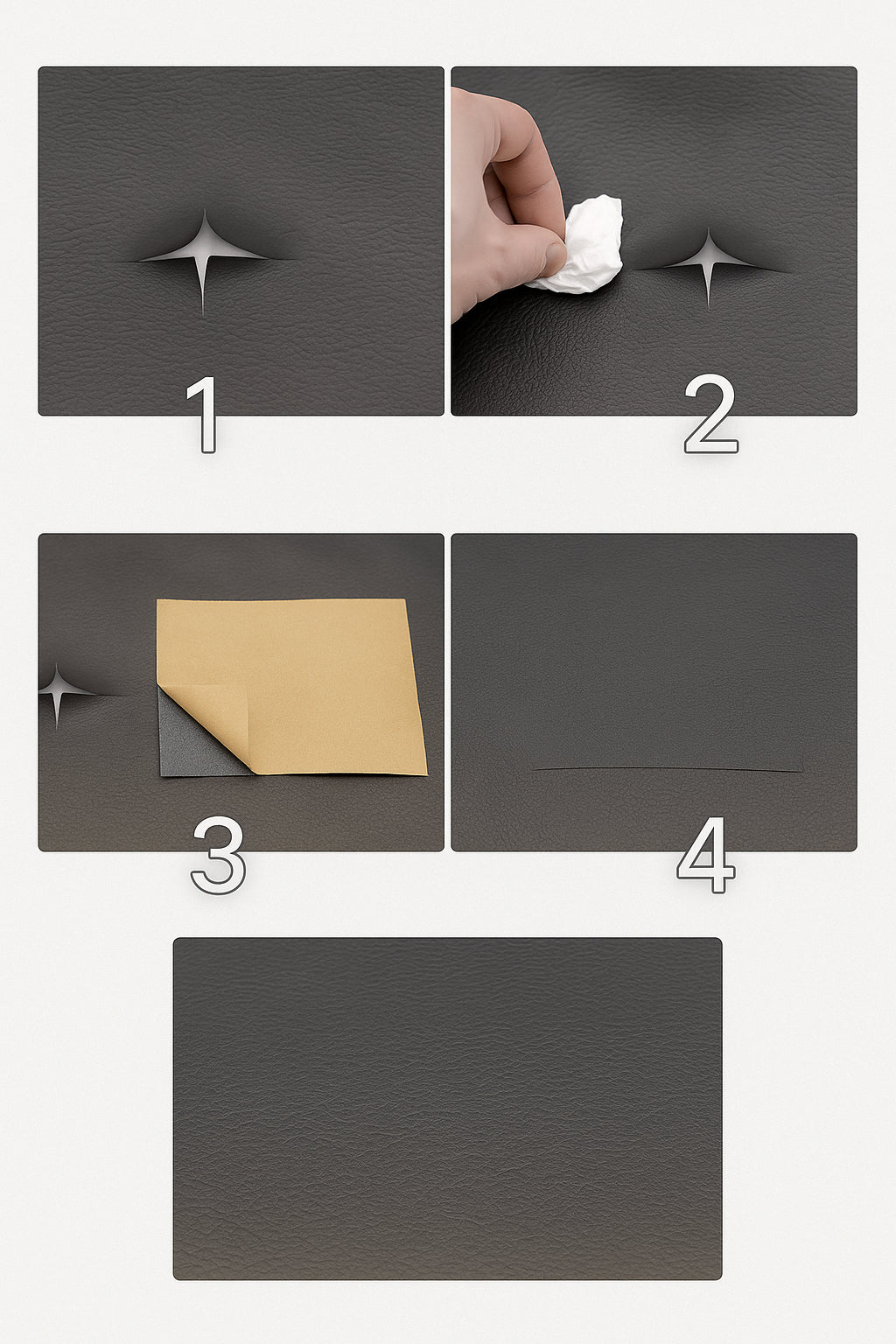 1

2

3

4